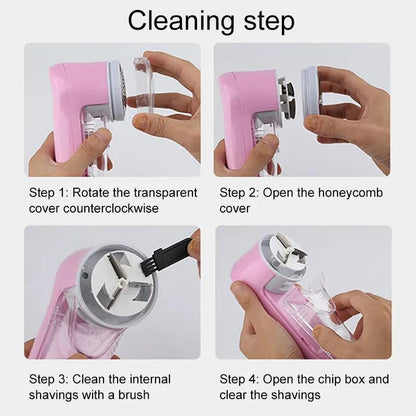 Cleaning step

Step 1: Rotate the transparent cover counterclockwise

Step 2: Open the honeycomb cover

Step 3: Clean the internal shavings with a brush

Step 4: Open the chip box and clear the shavings